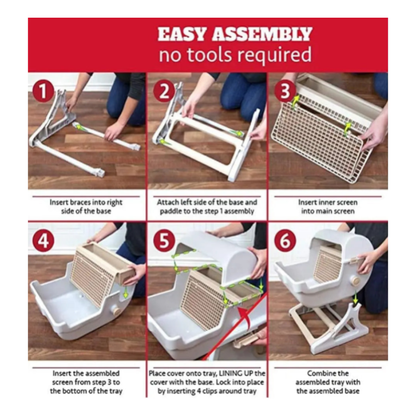 EASY ASSEMBLY
no tools required

1
Insert braces into right side of the base

2
Attach left side of the base and paddle to the step 1 assembly

3
Insert inner screen into main screen

4
Insert the assembled screen from step 3 to the bottom of the tray

5
Place cover onto tray, LINING UP the cover with the base. Lock into place by inserting 4 clips around tray

6
Combine the assembled tray with the assembled base