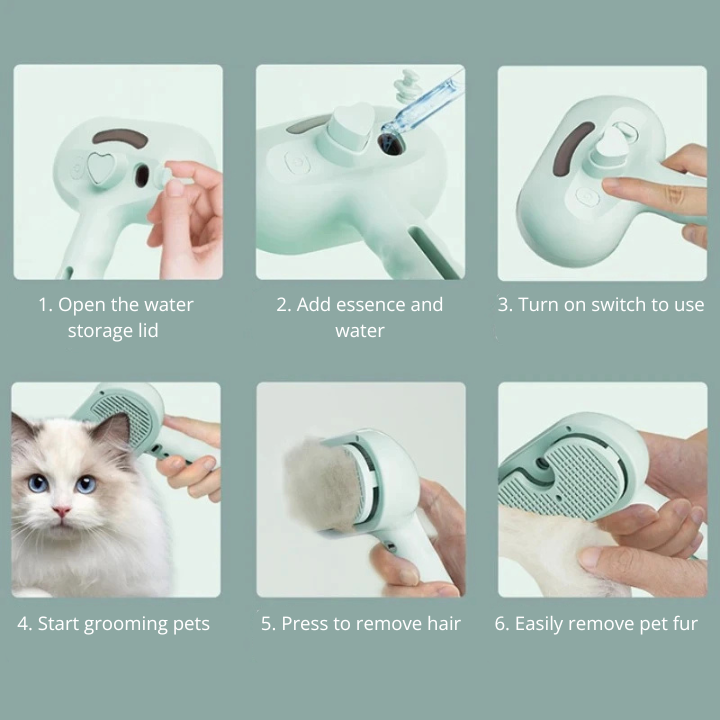 1. Open the water storage lid

2. Add essence and water

3. Turn on switch to use

4. Start grooming pets

5. Press to remove hair

6. Easily remove pet fur