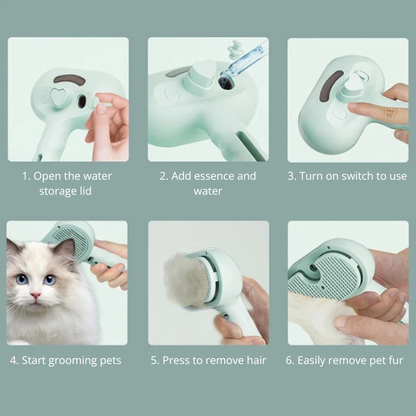 1. Open the water storage lid

2. Add essence and water

3. Turn on switch to use

4. Start grooming pets

5. Press to remove hair

6. Easily remove pet fur