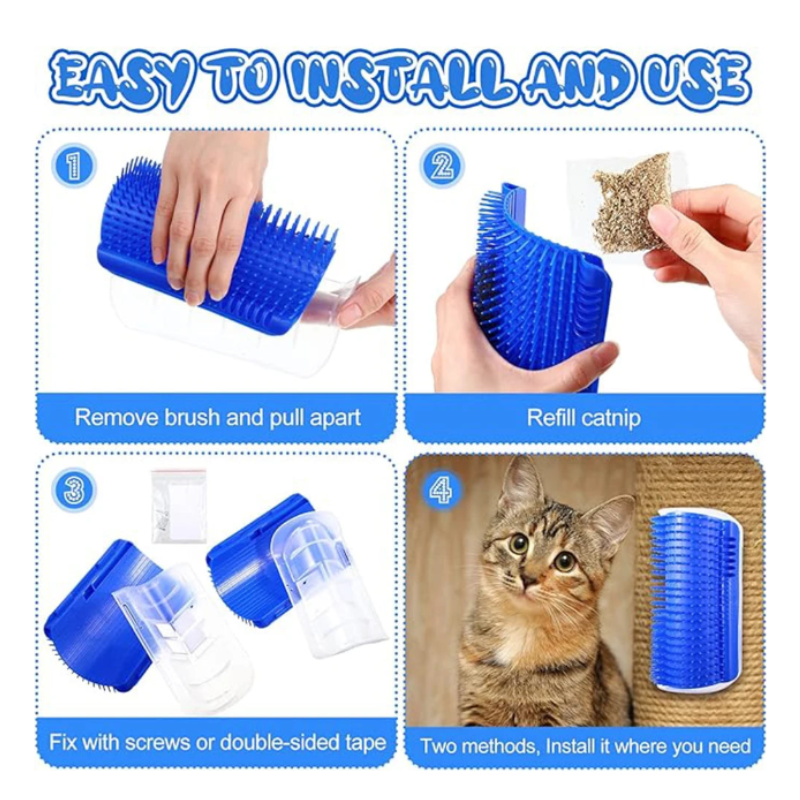 EASY TO INSTALL AND USE

1

Remove brush and pull apart

2

Refill catnip

3

Fix with screws or double-sided tape

4

Two methods, Install it where you need