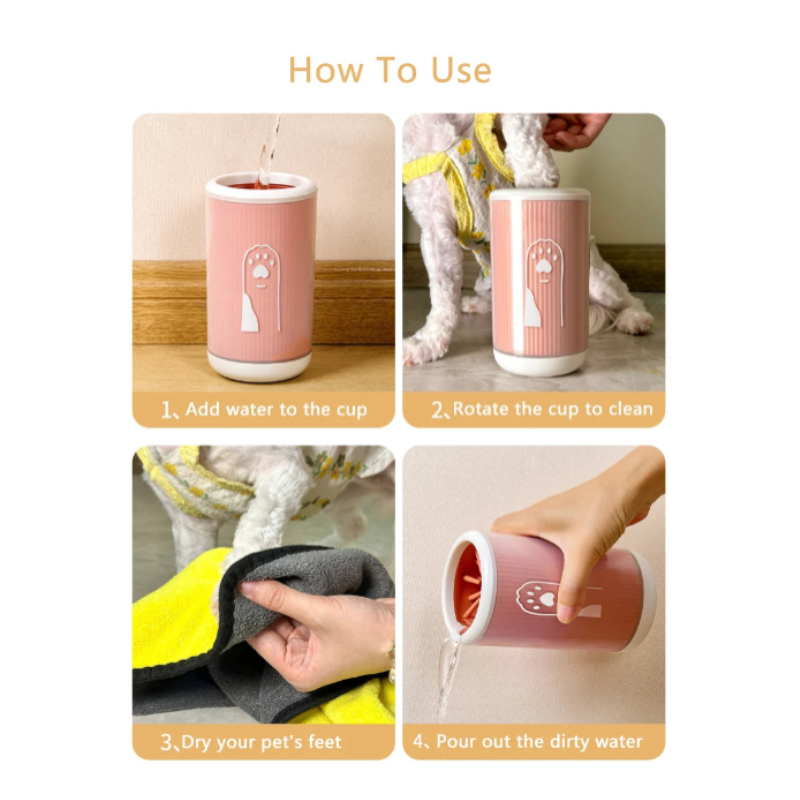 How To Use

1、Add water to the cup

2、Rotate the cup to clean

3、Dry your pet's feet

4、Pour out the dirty water