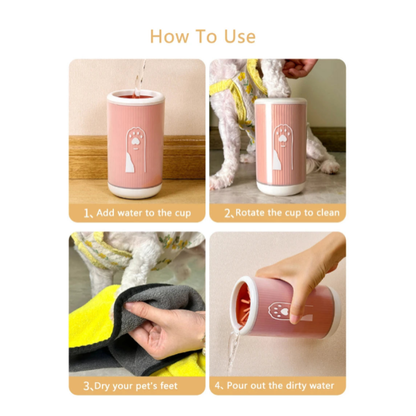 How To Use

1、Add water to the cup

2、Rotate the cup to clean

3、Dry your pet's feet

4、Pour out the dirty water