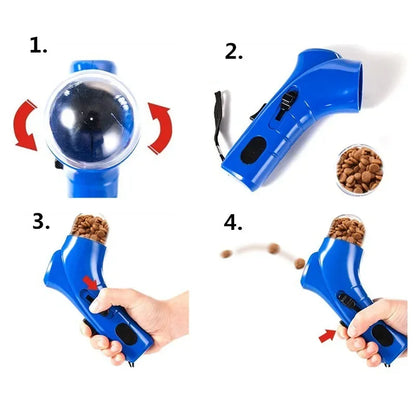 1.

2.

3.

4.