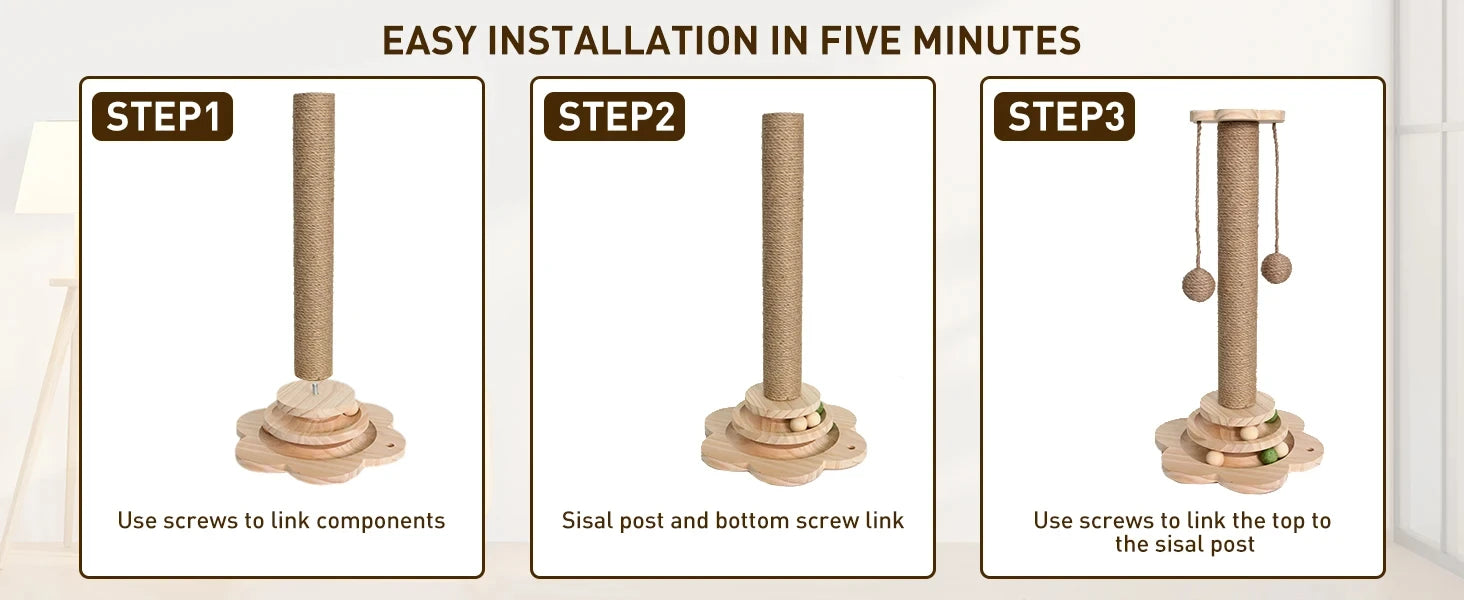 EASY INSTALLATION IN FIVE MINUTES

STEP1

Use screws to link components

STEP2

Sisal post and bottom screw link

STEP3

Use screws to link the top to the sisal post